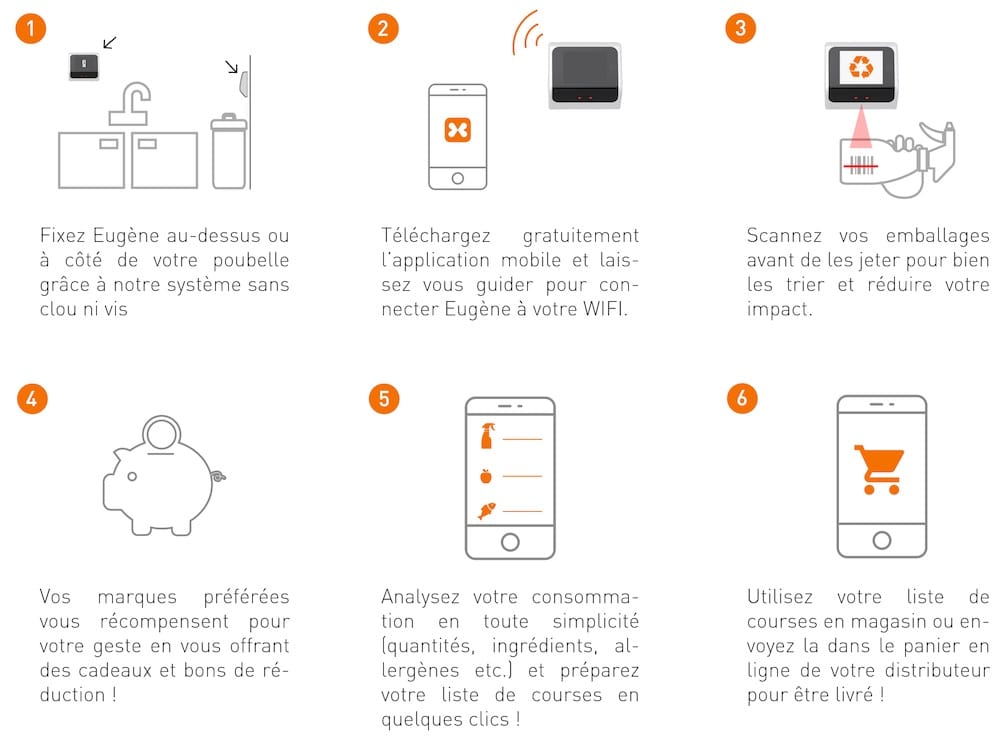 1

Fixez Eugène au-dessus ou à côté de votre poubelle grâce à notre système sans clou ni vis

2

Téléchargez gratuitement l'application mobile et laissez vous guider pour connecter Eugène à votre WIFI.

3

Scannez vos emballages avant de les jeter pour bien les trier et réduire votre impact.

4

Vos marques préférées vous récompensent pour votre geste en vous offrant des cadeaux et bons de réduction !

5

Analysez votre consommation en toute simplicité (quantités, ingrédients, allergènes etc.) et préparez votre liste de courses en quelques clics !

6

Utilisez votre liste de courses en magasin ou envoyez la dans le panier en ligne de votre distributeur pour être livré !